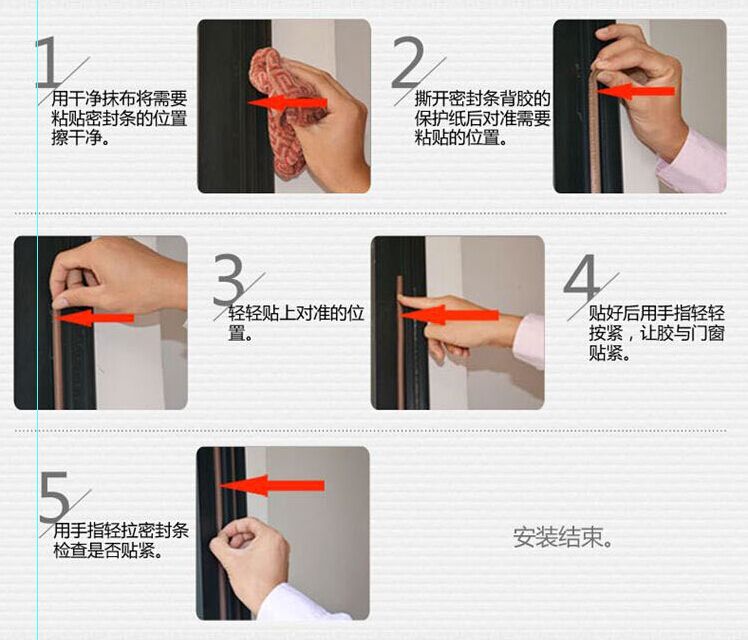 1
用干净抹布将需要粘贴密封条的位置擦干净。

2
撕开密封条背胶的保护纸后对准需要粘贴的位置。

3
轻轻贴上对准的位置。

4
贴好后用手指轻轻按紧，让胶与门窗贴紧。

5
用手指轻拉密封条检查是否贴紧。

安装结束。